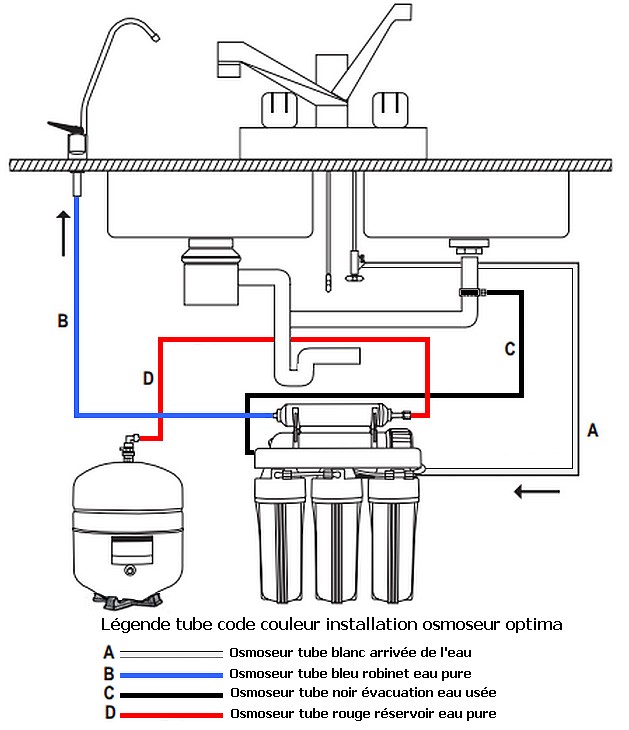 B

D

C

A

Légende tube code couleur installation osmoseur optima

A Osmoseur tube blanc arrivée de l'eau
B Osmoseur tube bleu robinet eau pure
C Osmoseur tube noir évacuation eau usée
D Osmoseur tube rouge réservoir eau pure