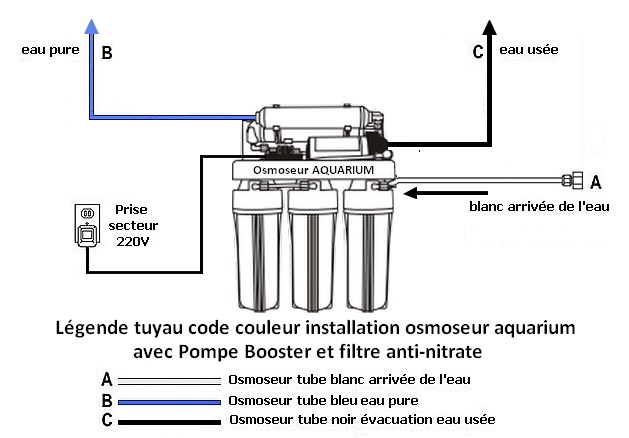 eau pure B

C eau usée

Osmoseur AQUARIUM

A

blanc arrivée de l'eau

Prise secteur 220V

Légende tuyau code couleur installation osmoseur aquarium avec Pompe Booster et filtre anti-nitrate

A Osmoseur tube blanc arrivée de l'eau

B Osmoseur tube bleu eau pure

C Osmoseur tube noir évacuation eau usée