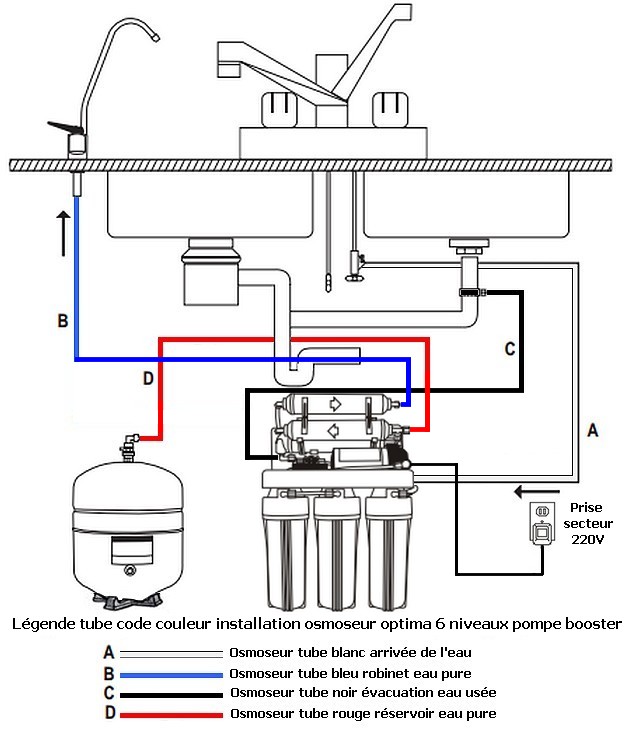 B

D

C

A

Prise secteur 220V

Légende tube code couleur installation osmoseur optima 6 niveaux pompe booster

A Osmoseur tube blanc arrivée de l'eau
B Osmoseur tube bleu robinet eau pure
C Osmoseur tube noir évacuation eau usée
D Osmoseur tube rouge réservoir eau pure