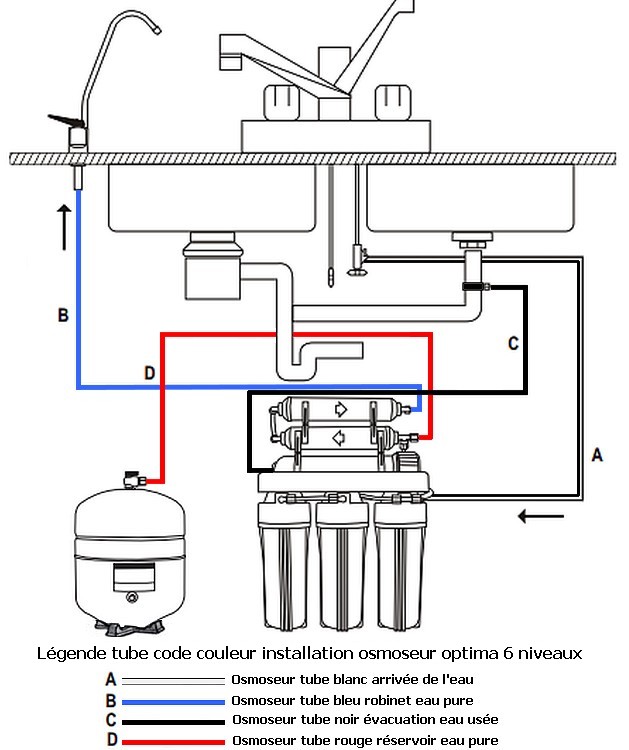 B

D

C

A

Légende tube code couleur installation osmoseur optima 6 niveaux

A Osmoseur tube blanc arrivée de l'eau
B Osmoseur tube bleu robinet eau pure
C Osmoseur tube noir évacuation eau usée
D Osmoseur tube rouge réservoir eau pure