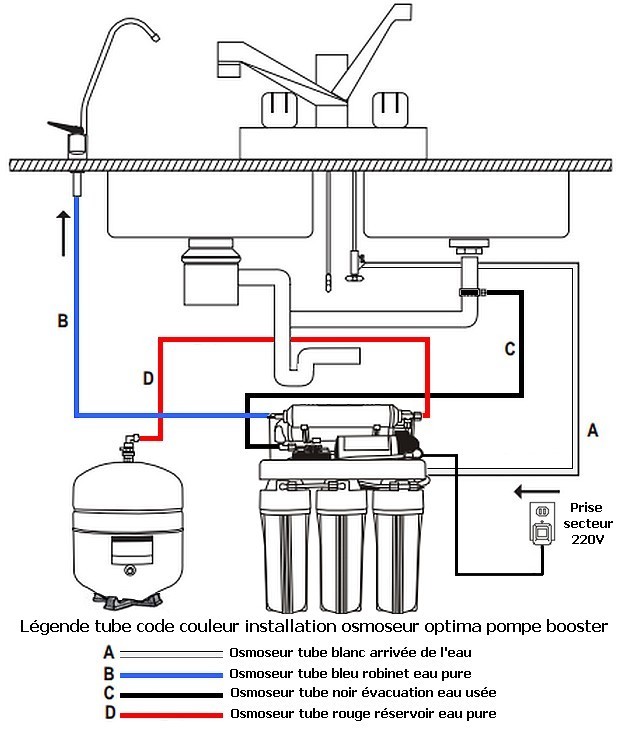 B

D

C

A

Prise secteur 220V

Légende tube code couleur installation osmoseur optima pompe booster

A Osmoseur tube blanc arrivée de l'eau

B Osmoseur tube bleu robinet eau pure

C Osmoseur tube noir évacuation eau usée

D Osmoseur tube rouge réservoir eau pure