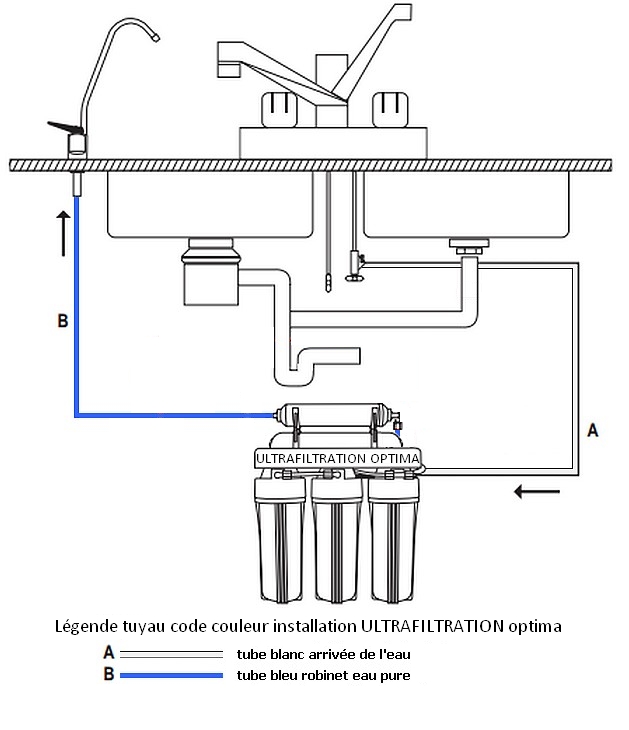 B

A

ULTRAFILTRATION OPTIMA

Légende tuyau code couleur installation ULTRAFILTRATION optima

A tube blanc arrivée de l'eau

B tube bleu robinet eau pure