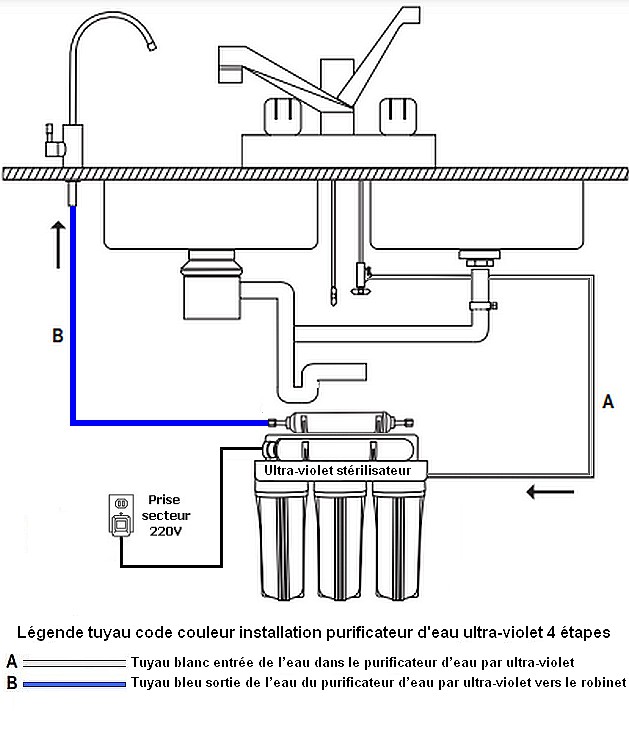 B

A

Ultra-violet stérilisateur

Prise secteur 220V

Légende tuyau code couleur installation purificateur d'eau ultra-violet 4 étapes

A Tuyau blanc entrée de l'eau dans le purificateur d'eau par ultra-violet

B Tuyau bleu sortie de l'eau du purificateur d'eau par ultra-violet vers le robinet